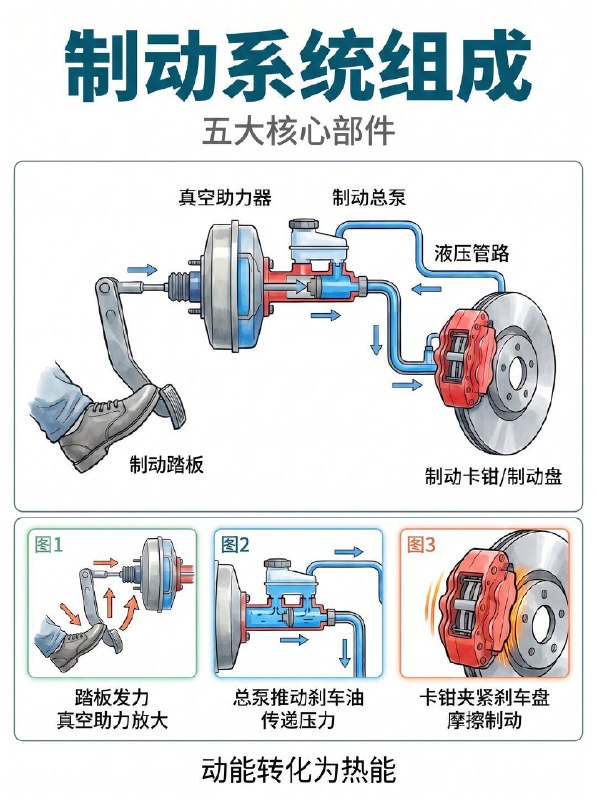 制动系统组成

五大核心部件

真空助力器

制动总泵

液压管路

制动踏板

制动卡钳/制动盘

图1

踏板发力
真空助力放大

图2

总泵推动刹车油
传递压力

图3

卡钳夹紧刹车盘
摩擦制动

动能转化为热能